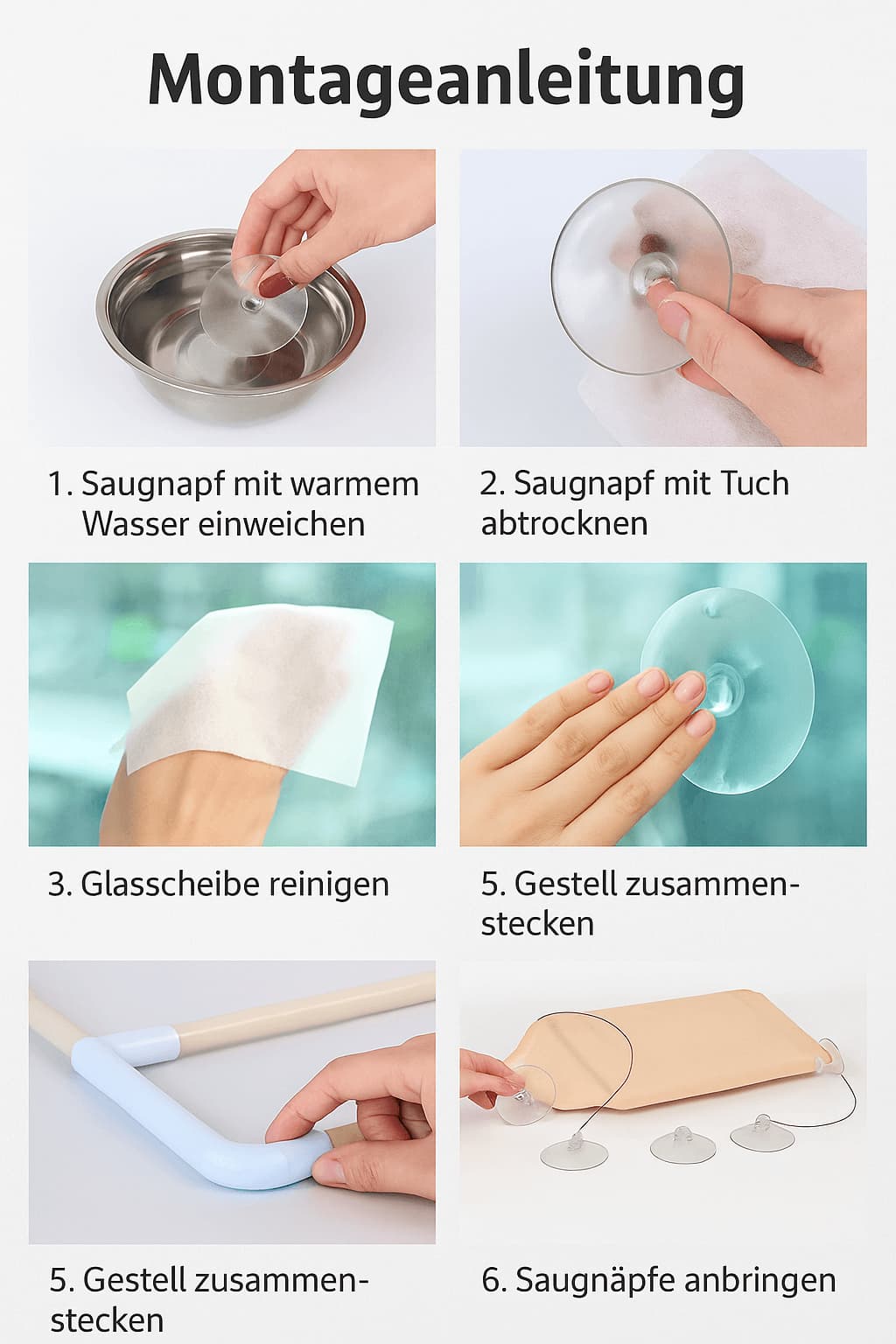 Montageanleitung

1. Saugnapf mit warmem Wasser einweichen

2. Saugnapf mit Tuch abtrocknen

3. Glasscheibe reinigen

5. Gestell zusammenstecken

5. Gestell zusammenstecken

6. Saugnäpfe anbringen