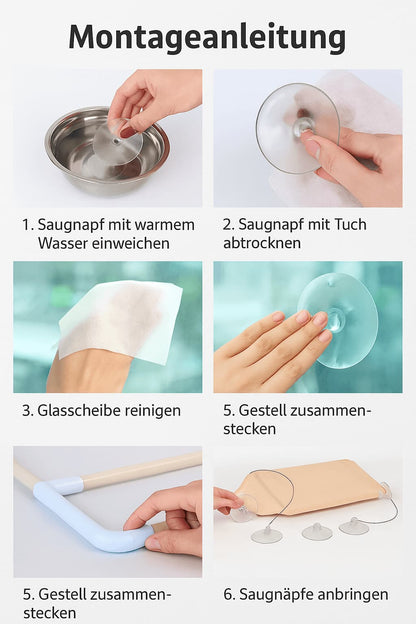 Montageanleitung

1. Saugnapf mit warmem Wasser einweichen

2. Saugnapf mit Tuch abtrocknen

3. Glasscheibe reinigen

5. Gestell zusammenstecken

5. Gestell zusammenstecken

6. Saugnäpfe anbringen