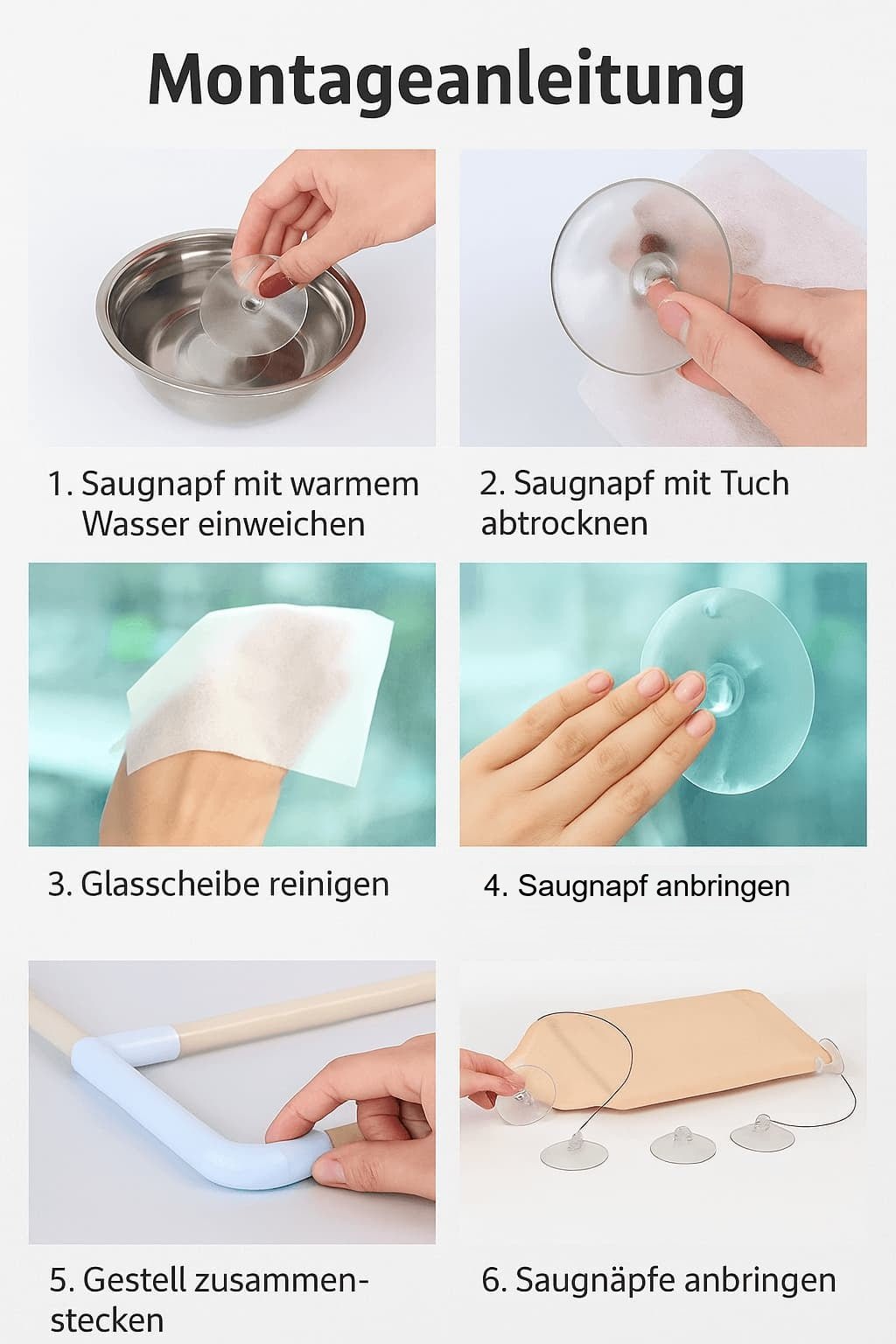 Montageanleitung

1. Saugnapf mit warmem Wasser einweichen

2. Saugnapf mit Tuch abtrocknen

3. Glasscheibe reinigen

4. Saugnapf anbringen

5. Gestell zusammenstecken

6. Saugnäpfe anbringen