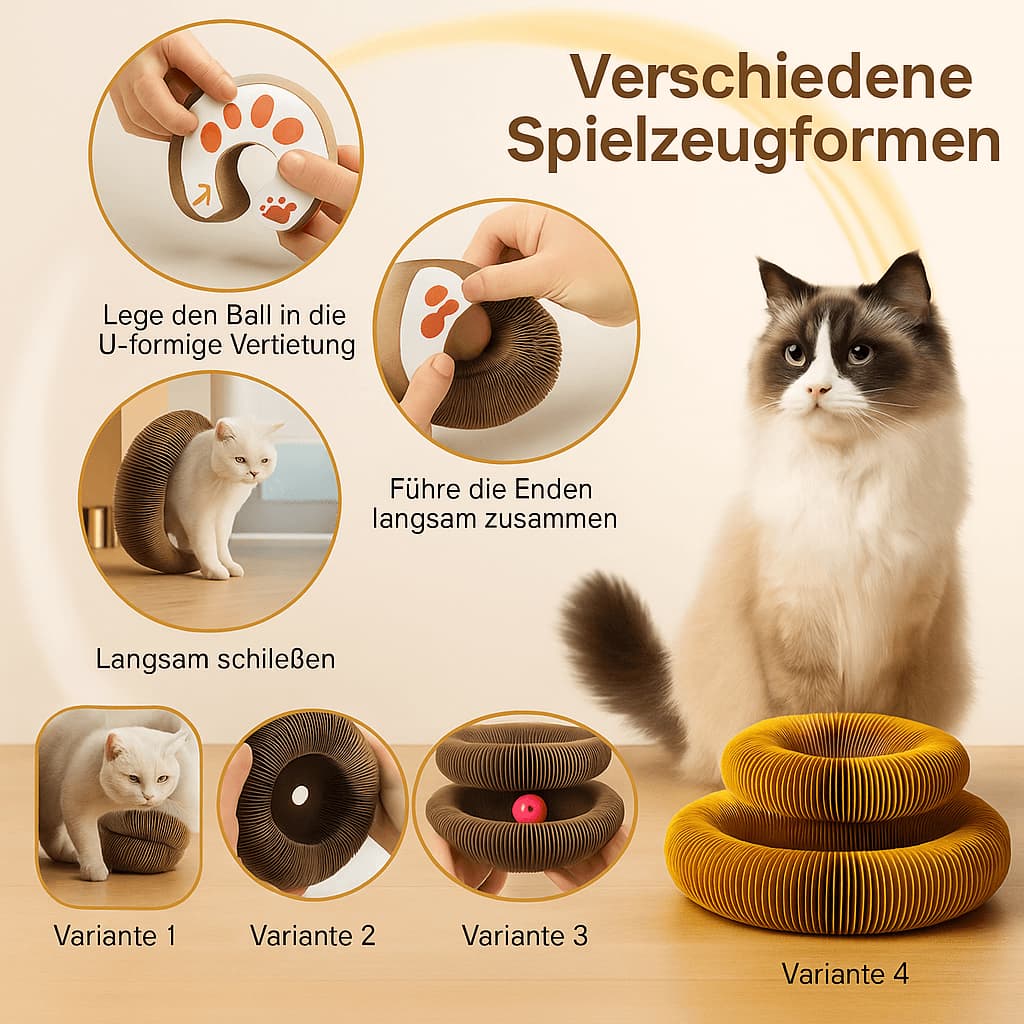 Verschiedene Spielzeugformen

Lege den Ball in die U-formige Vertietung

Führe die Enden langsam zusammen

Langsam schileßen

Variante 1

Variante 2

Variante 3

Variante 4