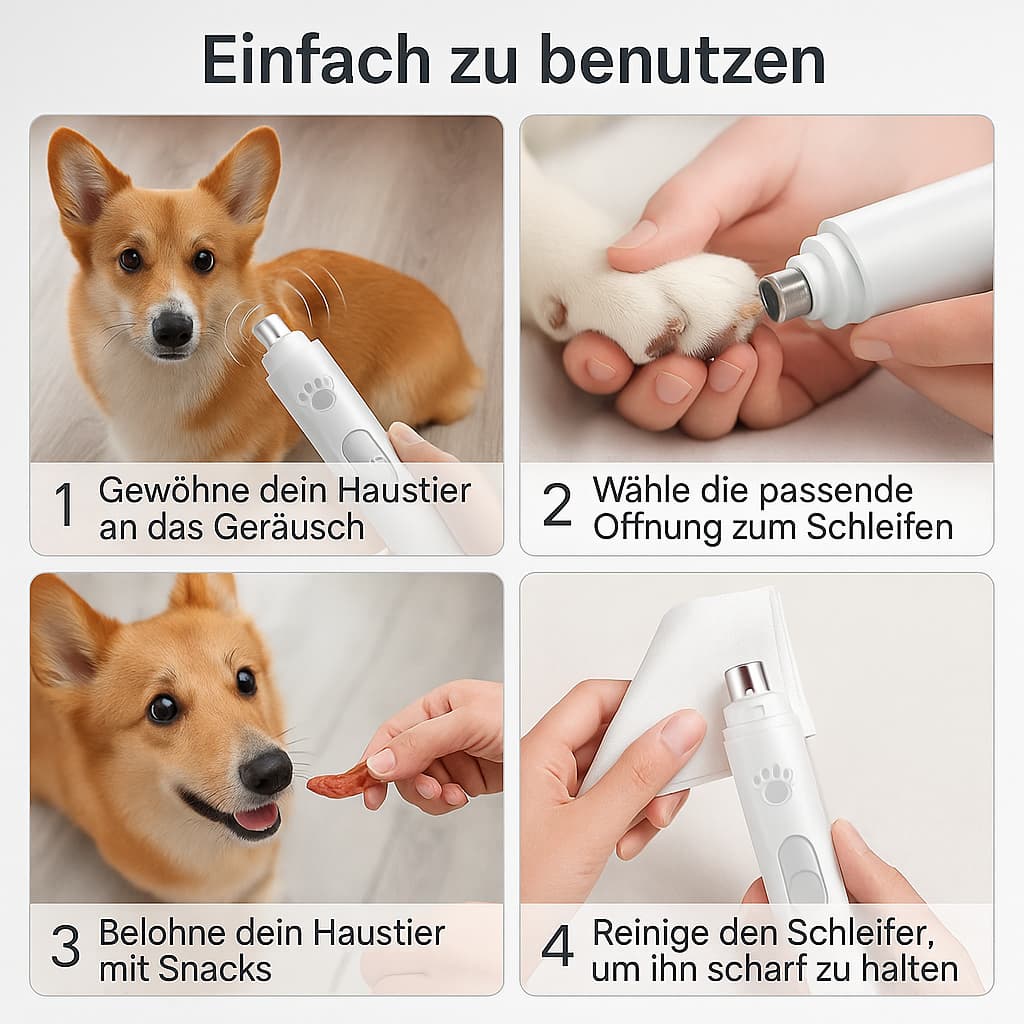 Einfach zu benutzen

1 Gewöhne dein Haustier an das Geräusch

2 Wähle die passende Offnung zum Schleifen

3 Belohne dein Haustier mit Snacks

4 Reinige den Schleifer, um ihn scharf zu halten