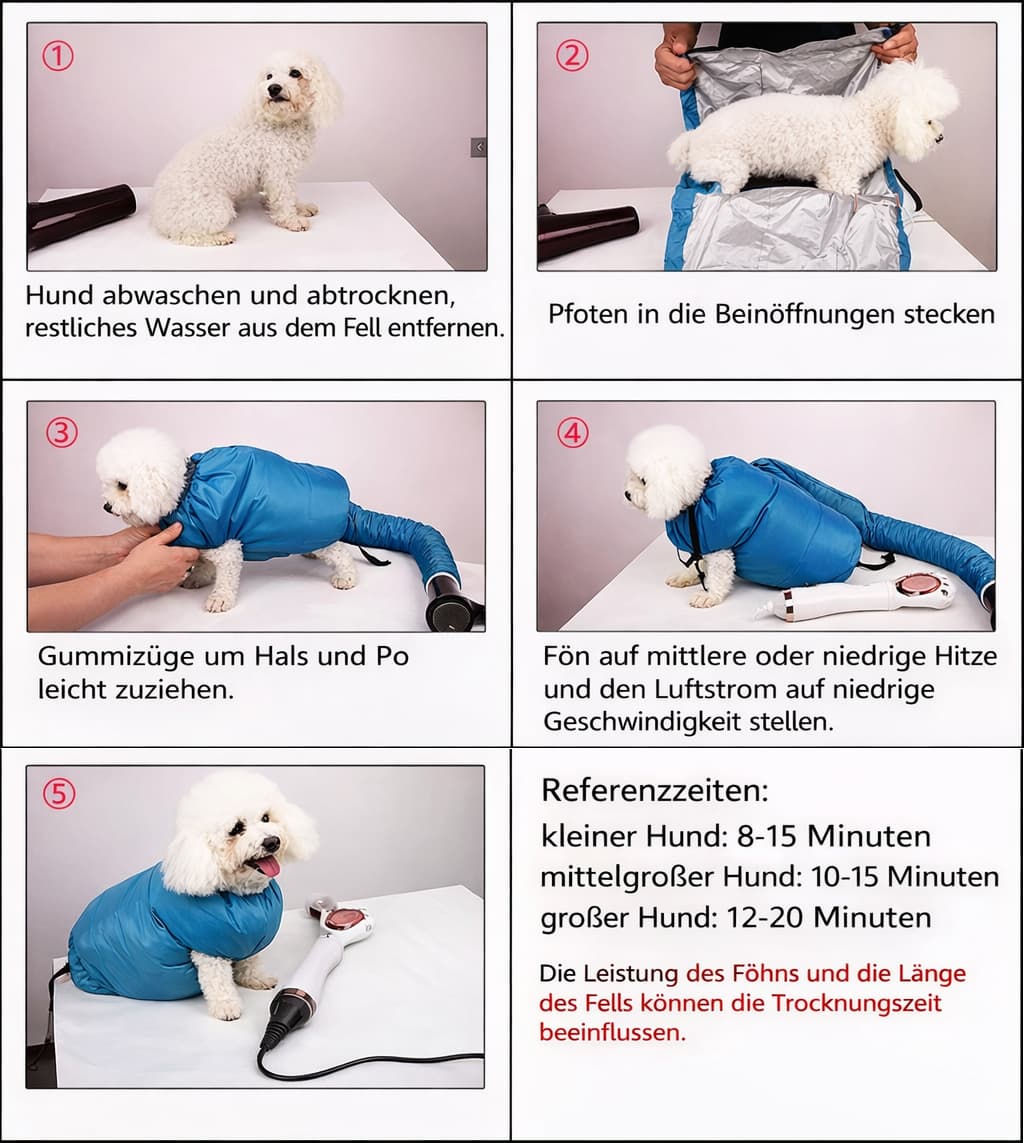 ①

Hund abwaschen und abtrocknen, restliches Wasser aus dem Fell entfernen.

②

Pfoten in die Beinöffnungen stecken

③

Gummizüge um Hals und Po leicht zuziehen.

④

Fön auf mittlere oder niedrige Hitze und den Luftstrom auf niedrige Geschwindigkeit stellen.

⑤

Referenzzeiten:
kleiner Hund: 8-15 Minuten
mittelgroßer Hund: 10-15 Minuten
großer Hund: 12-20 Minuten

Die Leistung des Föhns und die Länge des Fells können die Trocknungszeit beeinflussen.